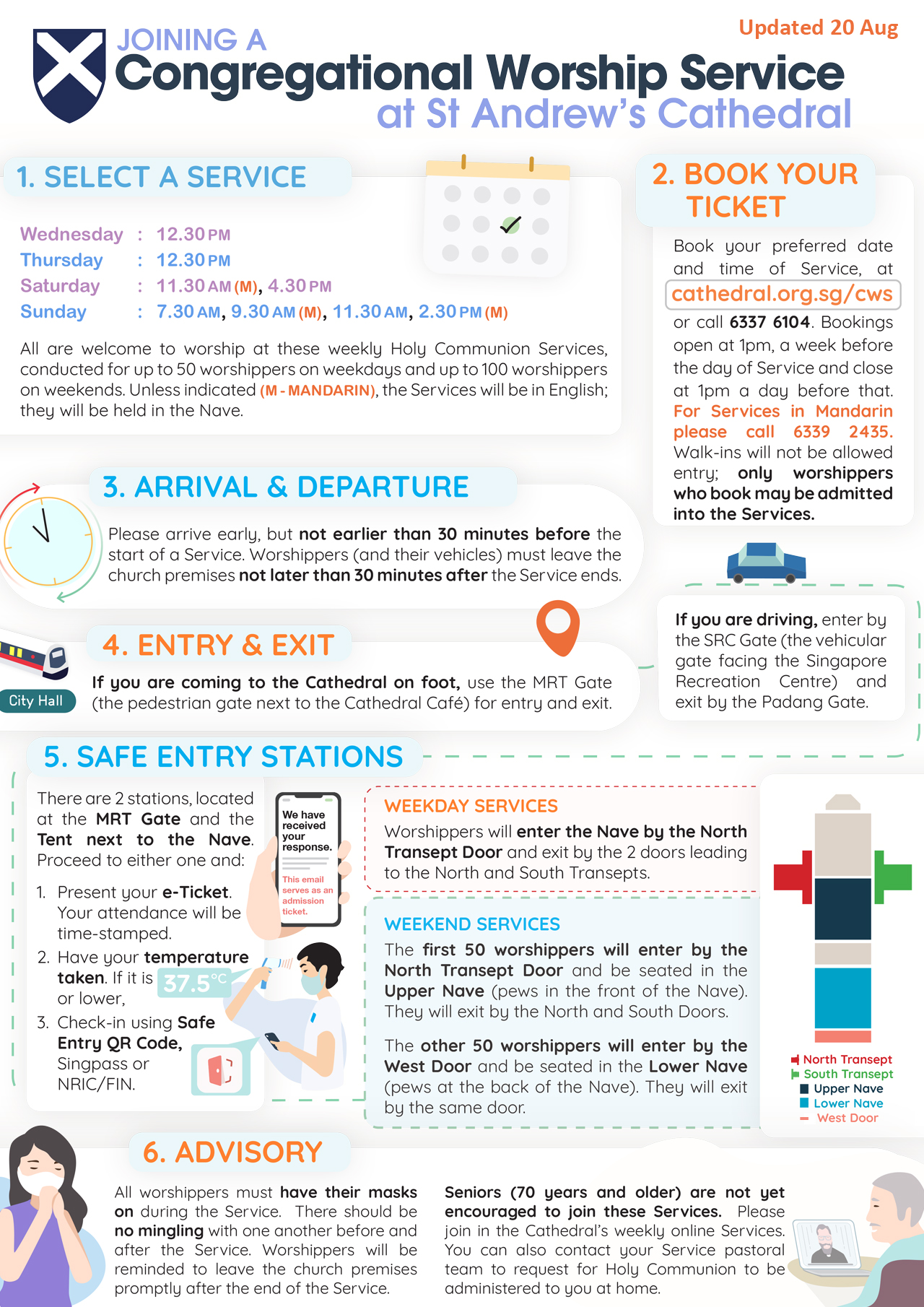 Updated 20 Aug

JOINING A
Congregational Worship Service
at St Andrew's Cathedral

1. SELECT A SERVICE

Wednesday : 12.30 PM
Thursday : 12.30 PM
Saturday : 11.30 AM (M), 4.30 PM
Sunday : 7.30 AM, 9.30 AM (M), 11.30 AM, 2.30 PM (M)

All are welcome to worship at these weekly Holy Communion Services, conducted for up to 50 worshippers on weekdays and up to 100 worshippers on weekends. Unless indicated (M - MANDARIN), the Services will be in English; they will be held in the Nave.

2. BOOK YOUR TICKET

Book your preferred date and time of Service, at cathedral.org.sg/cws or call 6337 6104. Bookings open at 1pm, a week before the day of Service and close at 1pm a day before that. For Services in Mandarin please call 6339 2435. Walk-ins will not be allowed entry; only worshippers who book may be admitted into the Services.

3. ARRIVAL & DEPARTURE

Please arrive early, but not earlier than 30 minutes before the start of a Service. Worshippers (and their vehicles) must leave the church premises not later than 30 minutes after the Service ends.

4. ENTRY & EXIT

City Hall

If you are coming to the Cathedral on foot, use the MRT Gate (the pedestrian gate next to the Cathedral Café) for entry and exit.

If you are driving, enter by the SRC Gate (the vehicular gate facing the Singapore Recreation Centre) and exit by the Padang Gate.

5. SAFE ENTRY STATIONS

There are 2 stations, located at the MRT Gate and the Tent next to the Nave. Proceed to either one and:

1. Present your e-Ticket. Your attendance will be time-stamped.
2. Have your temperature taken. If it is 37.5°C or lower,
3. Check-in using Safe Entry QR Code, Singpass or NRIC/FIN.

We have received your response.
This email serves as an admission ticket.

WEEKDAY SERVICES
Worshippers will enter the Nave by the North Transept Door and exit by the 2 doors leading to the North and South Transepts.

WEEKEND SERVICES
The first 50 worshippers will enter by the North Transept Door and be seated in the Upper Nave (pews in the front of the Nave). They will exit by the North and South Doors.

The other 50 worshippers will enter by the West Door and be seated in the Lower Nave (pews at the back of the Nave). They will exit by the same door.

North Transept
South Transept
Upper Nave
Lower Nave
West Door

6. ADVISORY

All worshippers must have their masks on during the Service. There should be no mingling with one another before and after the Service. Worshippers will be reminded to leave the church premises promptly after the end of the Service.

Seniors (70 years and older) are not yet encouraged to join these Services. Please join in the Cathedral's weekly online Services. You can also contact your Service pastoral team to request for Holy Communion to be administered to you at home.